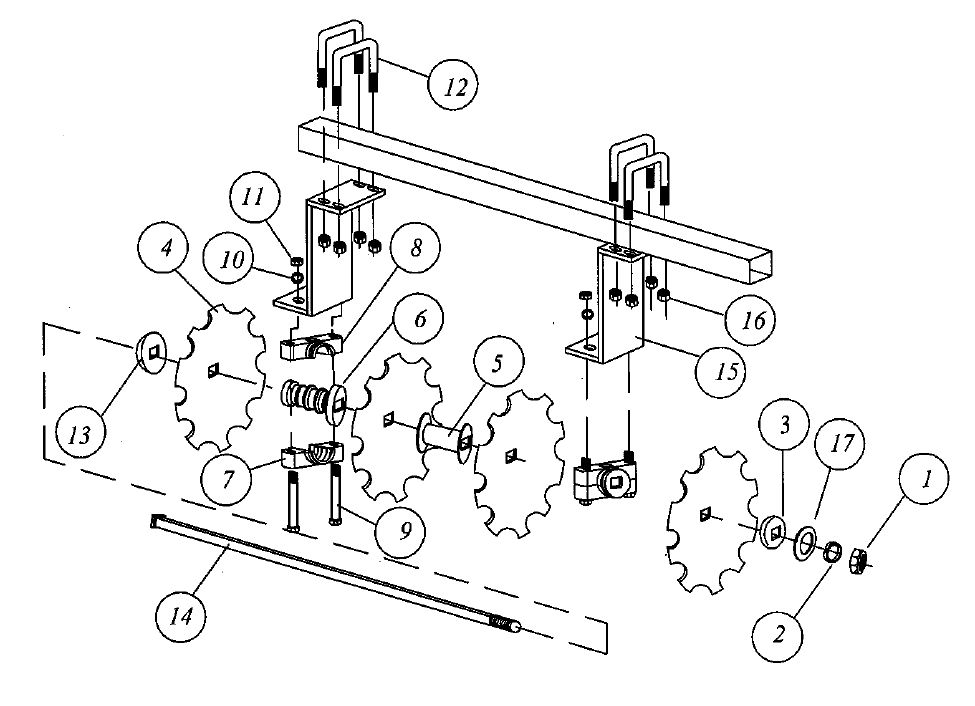 12
11
4
10
8
6
5
16
15
13
7
9
3
17
1
14
2