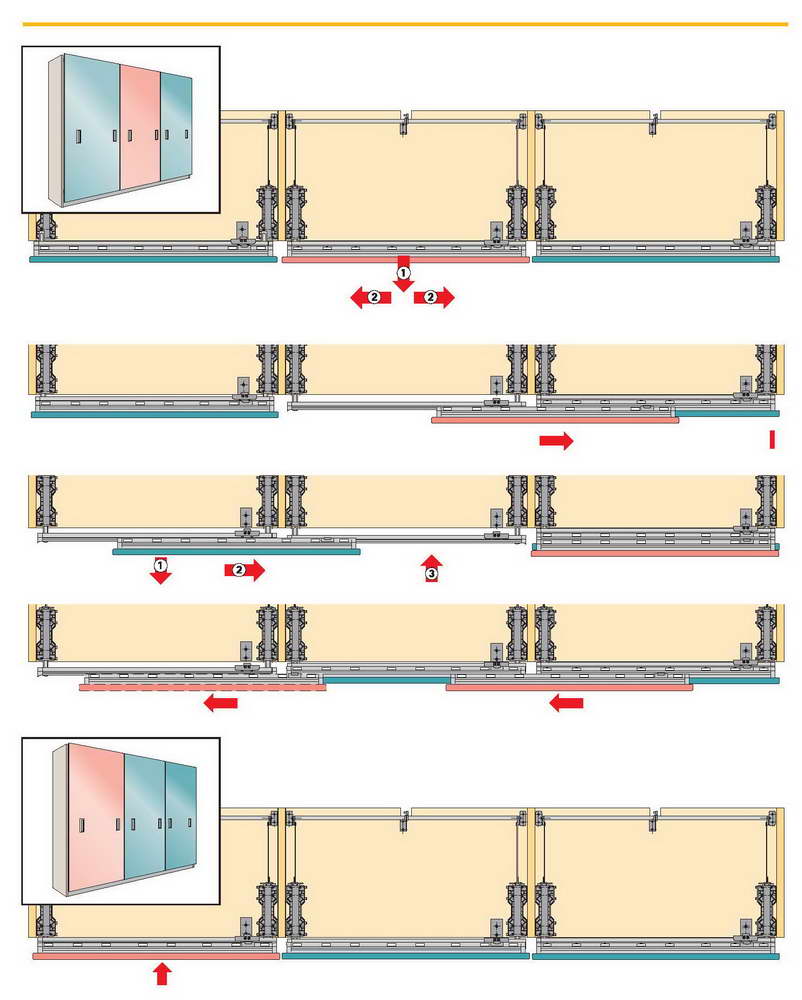 1
2
2
1
2
3