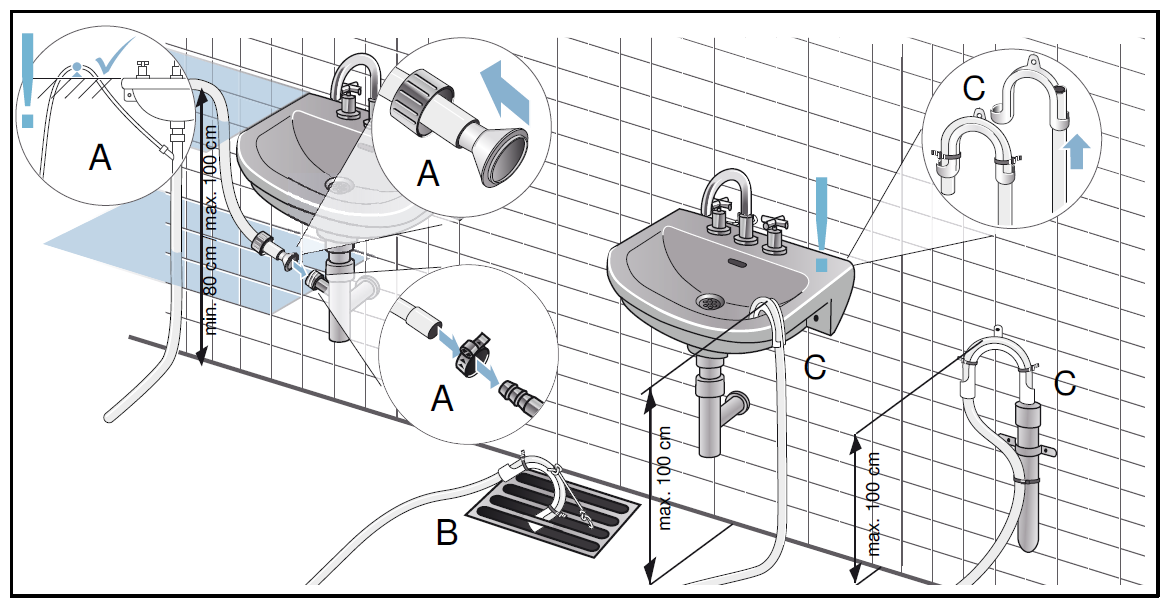 A

min. 80 cm / max. 100 cm

A

A

B

C

C

C

max. 100 cm

max. 100 cm