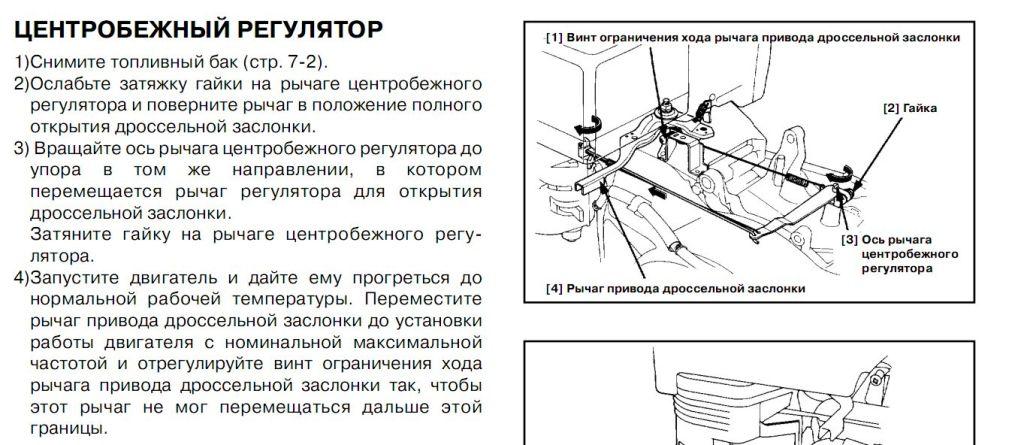 ЦЕНТРОБЕЖНЫЙ РЕГУЛЯТОР

1)Снимите топливный бак (стр. 7-2).
2)Ослабьте затяжку гайки на рычаге центробежного регулятора и поверните рычаг в положение полного открытия дроссельной заслонки.
3) Вращайте ось рычага центробежного регулятора до упора в том же направлении, в котором перемещается рычаг регулятора для открытия дроссельной заслонки.
Затяните гайку на рычаге центробежного регулятора.
4)Запустите двигатель и дайте ему прогреться до нормальной рабочей температуры. Переместите рычаг привода дроссельной заслонки до установки работы двигателя с номинальной максимальной частотой и отрегулируйте винт ограничения хода рычага привода дроссельной заслонки так, чтобы этот рычаг не мог перемещаться дальше этой границы.

[1] Винт ограничения хода рычага привода дроссельной заслонки
[2] Гайка
[3] Ось рычага центробежного регулятора
[4] Рычаг привода дроссельной заслонки