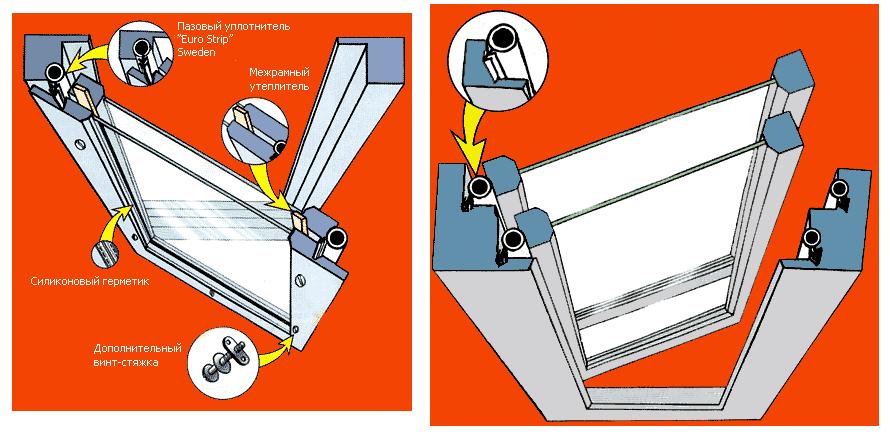 Пазовый уплотнитель "Euro Strip" Sweden

Межрамный утеплитель

Силиконовый герметик

Дополнительный винт-стяжка