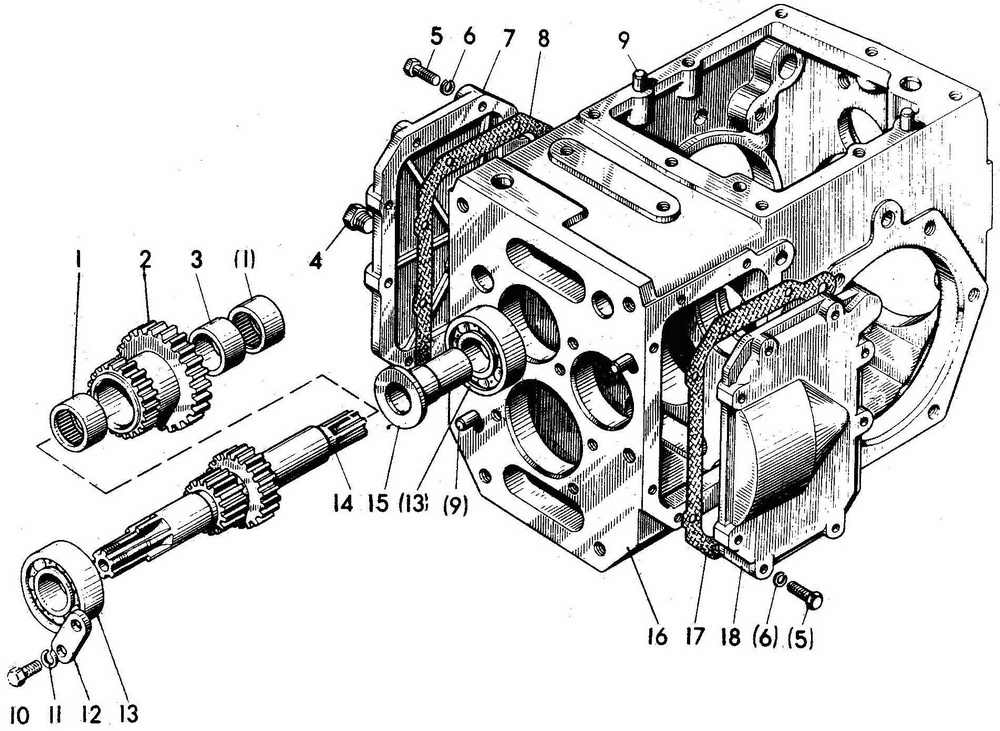 5 6 7 8 9

4

1 2 3 (1)

14 15 (13) (9)

16 17 18 (6) (5)

10 11 12 13