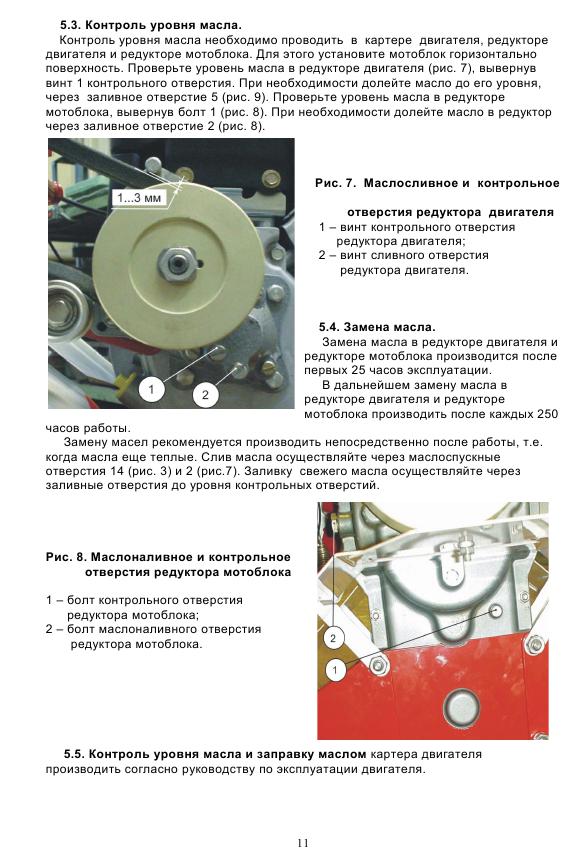 5.3. Контроль уровня масла.

Контроль уровня масла необходимо проводить в картере двигателя, редукторе двигателя и редукторе мотоблока. Для этого установите мотоблок горизонтально поверхность. Проверьте уровень масла в редукторе двигателя (рис. 7), вывернув винт 1 контрольного отверстия. При необходимости долейте масло до его уровня, через заливное отверстие 5 (рис. 9). Проверьте уровень масла в редукторе мотоблока, вывернув болт 1 (рис. 8). При необходимости долейте масло в редуктор через заливное отверстие 2 (рис. 8).

1...3 мм

1

2

Рис. 7. Маслосливное и контрольное отверстия редуктора двигателя

1 – винт контрольного отверстия редуктора двигателя;
2 – винт сливного отверстия редуктора двигателя.

5.4. Замена масла.

Замена масла в редукторе двигателя и редукторе мотоблока производится после первых 25 часов эксплуатации.

В дальнейшем замену масла в редукторе двигателя и редукторе мотоблока производить после каждых 250 часов работы.

Замену масел рекомендуется производить непосредственно после работы, т.е. когда масла еще теплые. Слив масла осуществляйте через маслоспускные отверстия 14 (рис. 3) и 2 (рис.7). Заливку свежего масла осуществляйте через заливные отверстия до уровня контрольных отверстий.

Рис. 8. Маслоналивное и контрольное отверстия редуктора мотоблока

1 – болт контрольного отверстия редуктора мотоблока;
2 – болт маслоналивного отверстия редуктора мотоблока.

2

1

5.5. Контроль уровня масла и заправку маслом картера двигателя производить согласно руководству по эксплуатации двигателя.

11