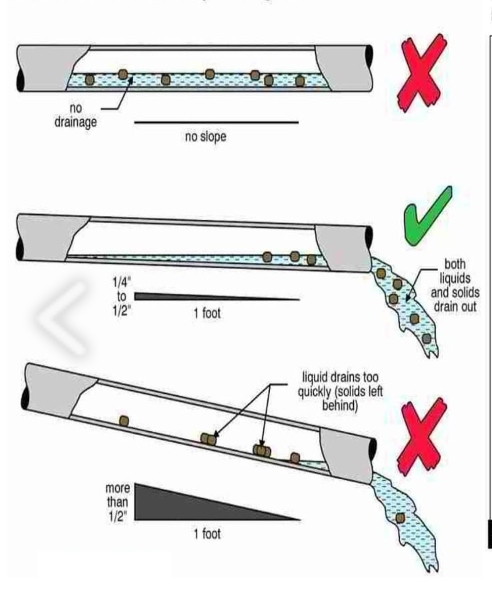 no drainage

no slope

1/4" to 1/2"

1 foot

both liquids and solids drain out

liquid drains too quickly (solids left behind)

more than 1/2"

1 foot