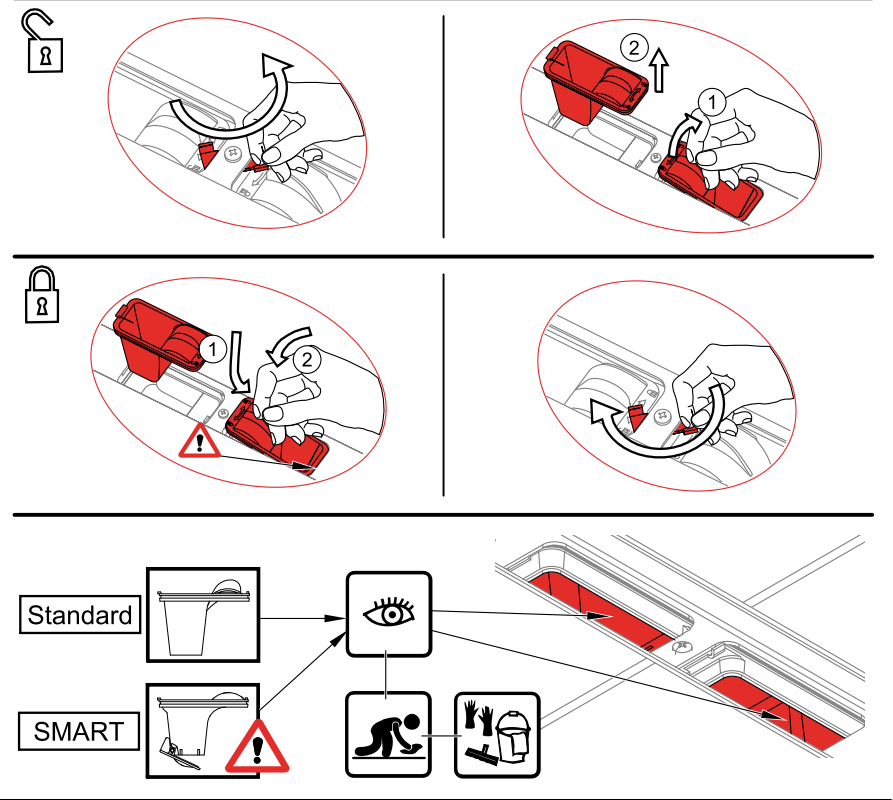 2
1
1
2
Standard
SMART