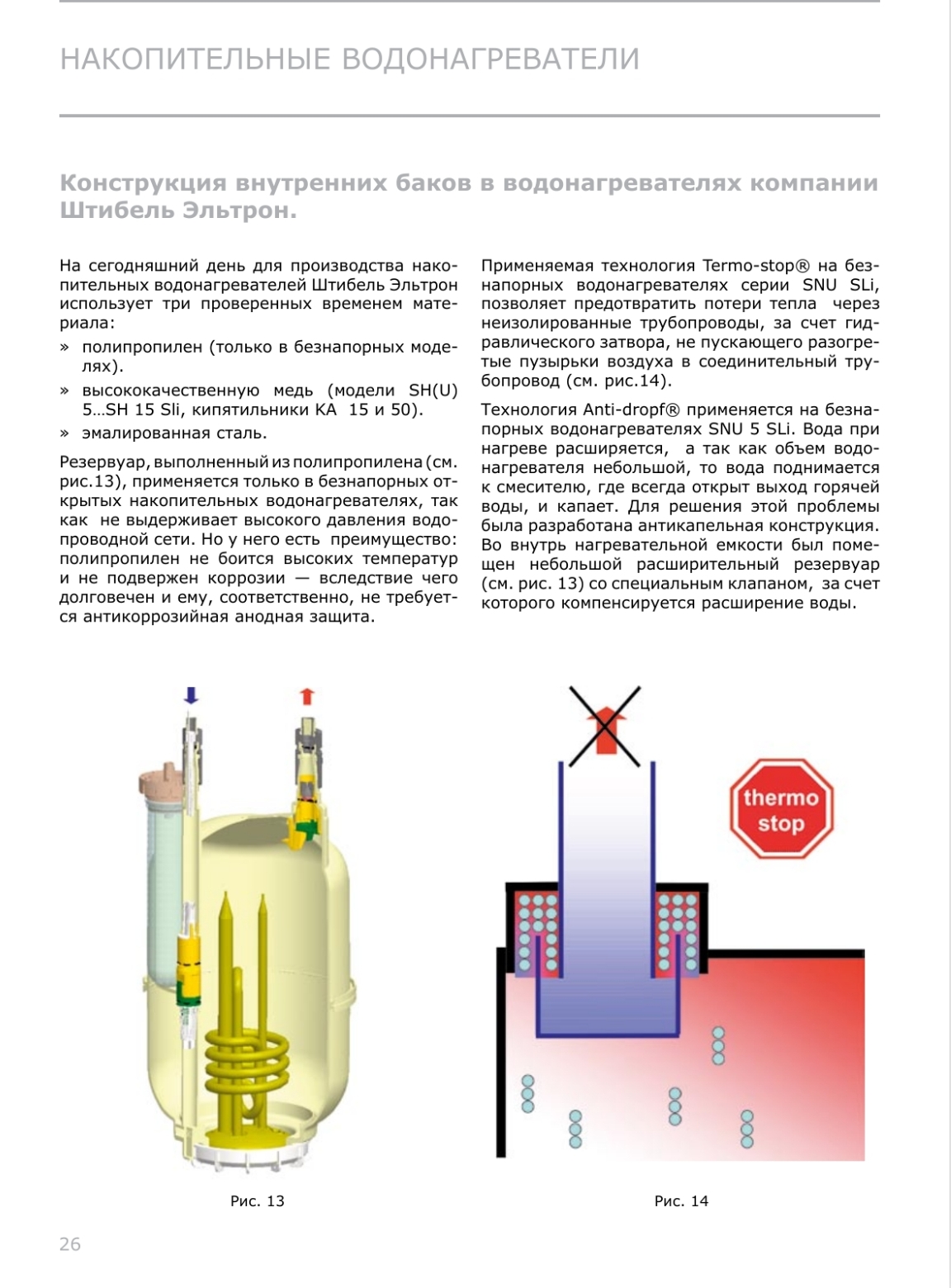 НАКОПИТЕЛЬНЫЕ ВОДОНАГРЕВАТЕЛИ

Конструкция внутренних баков в водонагревателях компании Штибель Эльтрон.

На сегодняшний день для производства накопительных водонагревателей Штибель Эльтрон использует три проверенных временем материала:

» полипропилен (только в безнапорных моделях).

» высококачественную медь (модели SH(U) 5...SH 15 Sli, кипятильники KA 15 и 50).

» эмалированная сталь.

Резервуар, выполненный из полипропилена (см. рис.13), применяется только в безнапорных открытых накопительных водонагревателях, так как не выдерживает высокого давления водопроводной сети. Но у него есть преимущество: полипропилен не боится высоких температур и не подвержен коррозии — вследствие чего долговечен и ему, соответственно, не требуется антикоррозийная анодная защита.

Применяемая технология Termo-stop® на безнапорных водонагревателях серии SNU SLi, позволяет предотвратить потери тепла через неизолированные трубопроводы, за счет гидравлического затвора, не пускающего разогретые пузырьки воздуха в соединительный трубопровод (см. рис.14).

Технология Anti-dropf® применяется на безнапорных водонагревателях SNU 5 SLi. Вода при нагреве расширяется, а так как объем водонагревателя небольшой, то вода поднимается к смесителю, где всегда открыт выход горячей воды, и капает. Для решения этой проблемы была разработана антикапельная конструкция. Во внутрь нагревательной емкости был помещен небольшой расширительный резервуар (см. рис. 13) со специальным клапаном, за счет которого компенсируется расширение воды.

thermo stop

Рис. 13

Рис. 14

26