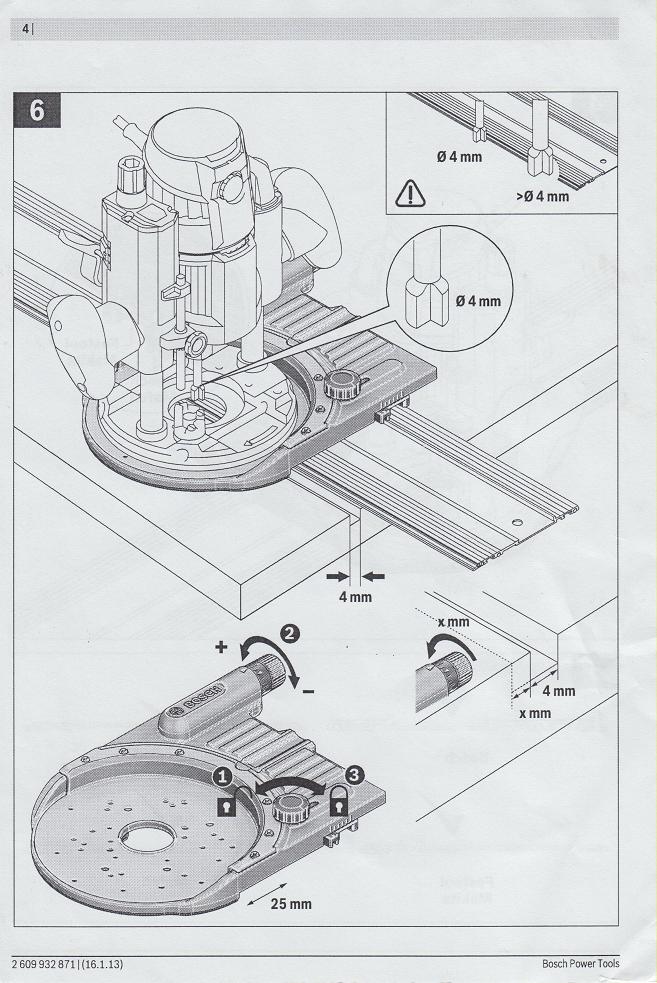 4 |

6

Ø 4 mm

>Ø 4 mm

Ø 4 mm

4 mm

+ 2 –

BOSCH

1 3

25 mm

x mm

4 mm

x mm

2 609 932 871 | (16.1.13)

Bosch Power Tools