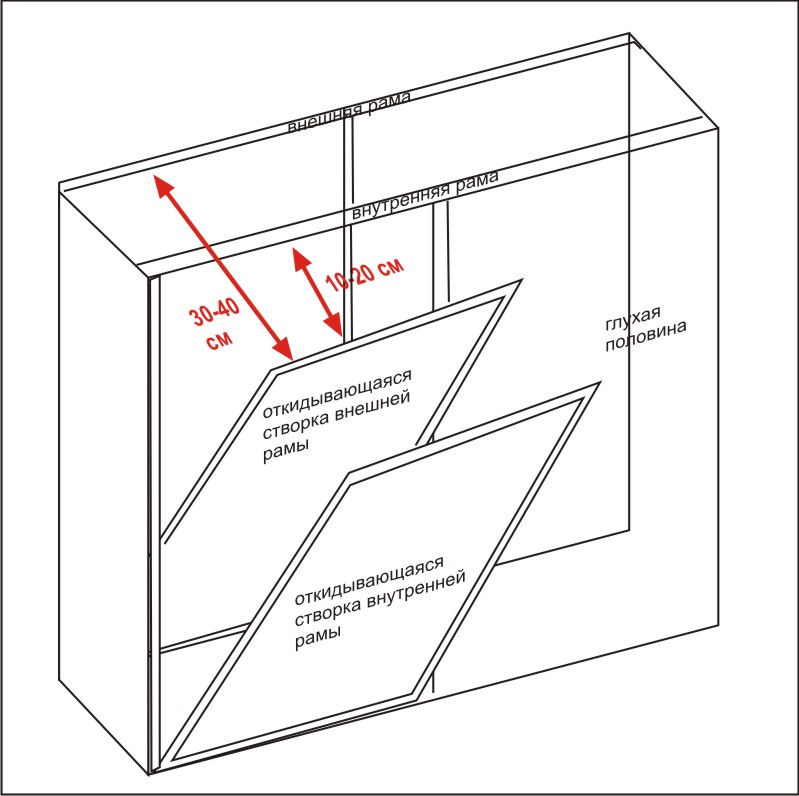 внешняя рама

внутренняя рама

30-40 см

10-20 см

глухая половина

откидывающаяся створка внешней рамы

откидывающаяся створка внутренней рамы