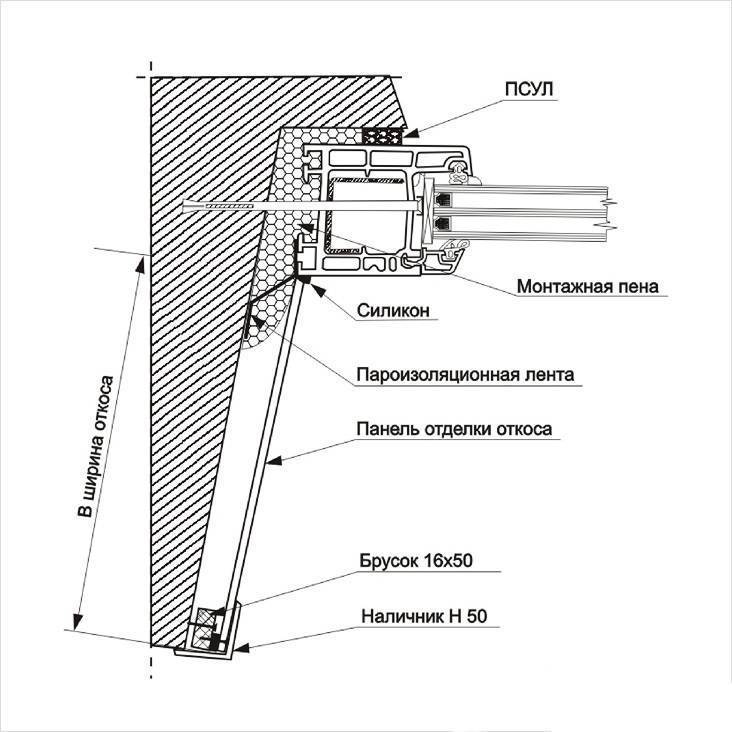 ПСУЛ

Монтажная пена

Силикон

Пароизоляционная лента

Панель отделки откоса

В ширина откоса

Брусок 16х50

Наличник Н 50