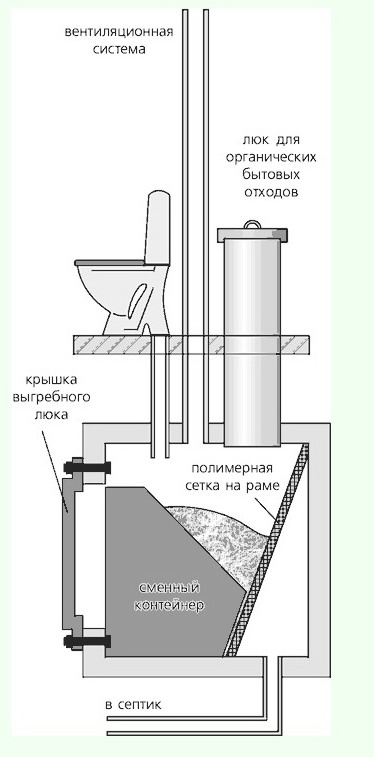 вентиляционная система

люк для органических бытовых отходов

крышка выгребного люка

полимерная сетка на раме

сменный контейнер

в септик