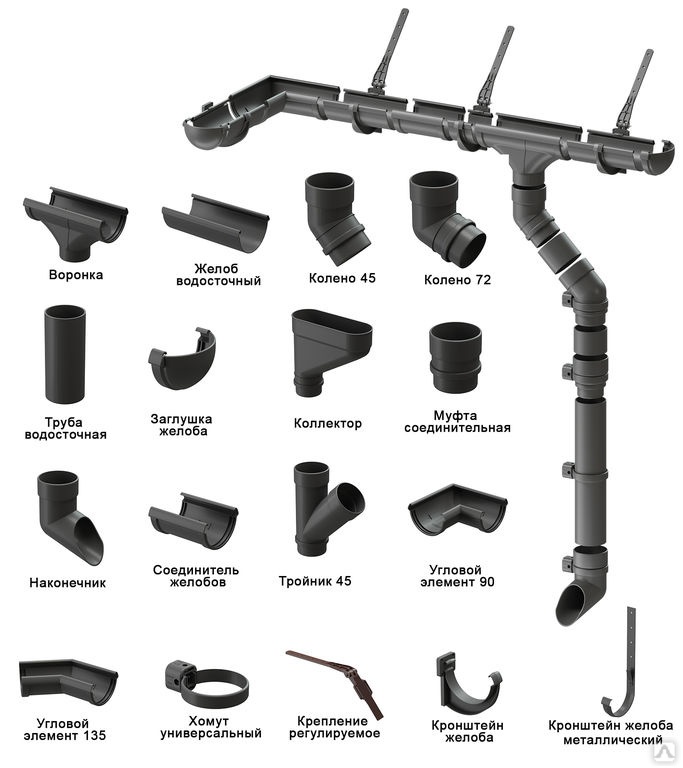 Воронка

Желоб водосточный

Колено 45

Колено 72

Труба водосточная

Заглушка желоба

Коллектор

Муфта соединительная

Наконечник

Соединитель желобов

Тройник 45

Угловой элемент 90

Угловой элемент 135

Хомут универсальный

Крепление регулируемое

Кронштейн желоба

Кронштейн желоба металлический